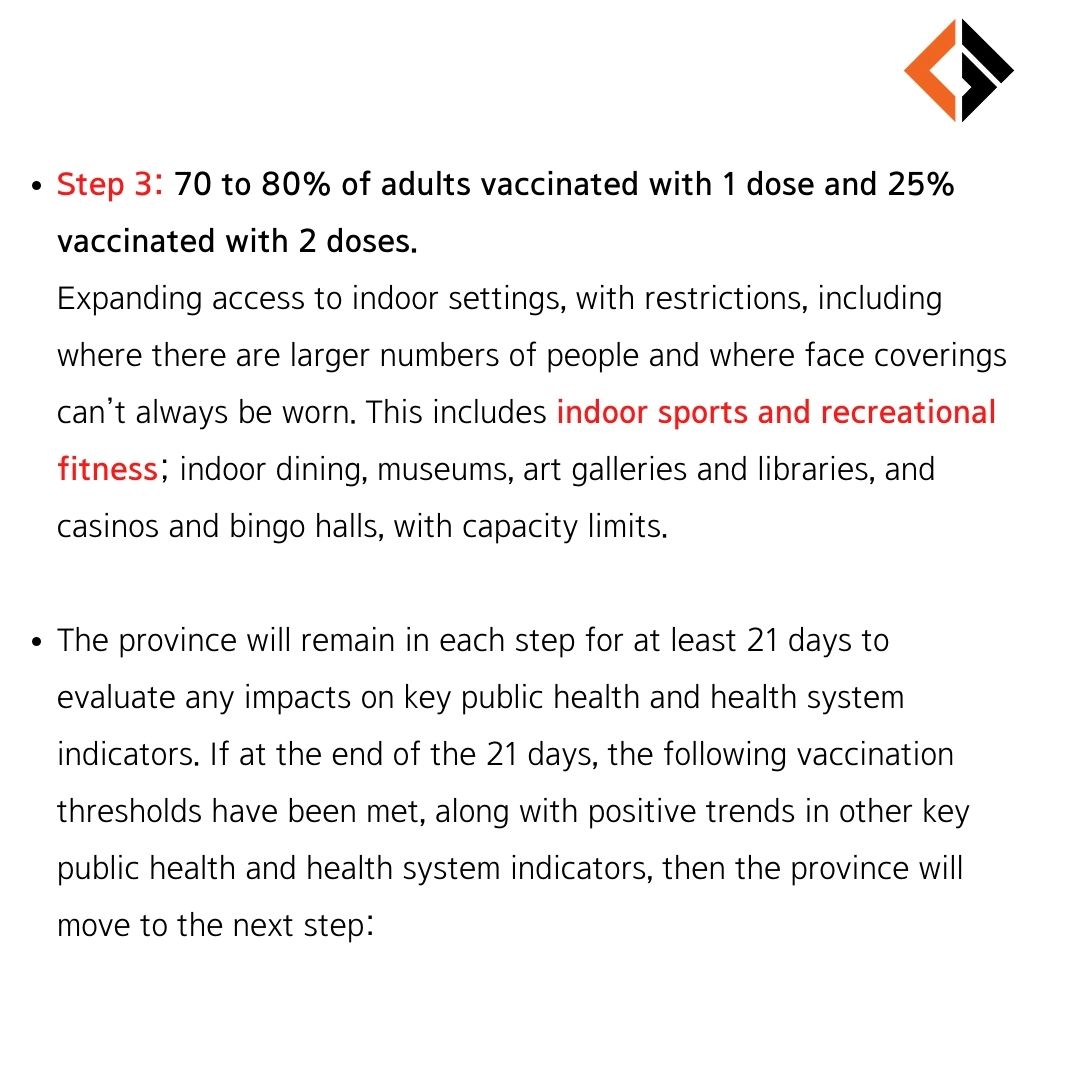 • Step 3: 70 to 80% of adults vaccinated with 1 dose and 25% vaccinated with 2 doses.
Expanding access to indoor settings, with restrictions, including where there are larger numbers of people and where face coverings can't always be worn. This includes indoor sports and recreational fitness; indoor dining, museums, art galleries and libraries, and casinos and bingo halls, with capacity limits.

• The province will remain in each step for at least 21 days to evaluate any impacts on key public health and health system indicators. If at the end of the 21 days, the following vaccination thresholds have been met, along with positive trends in other key public health and health system indicators, then the province will move to the next step: